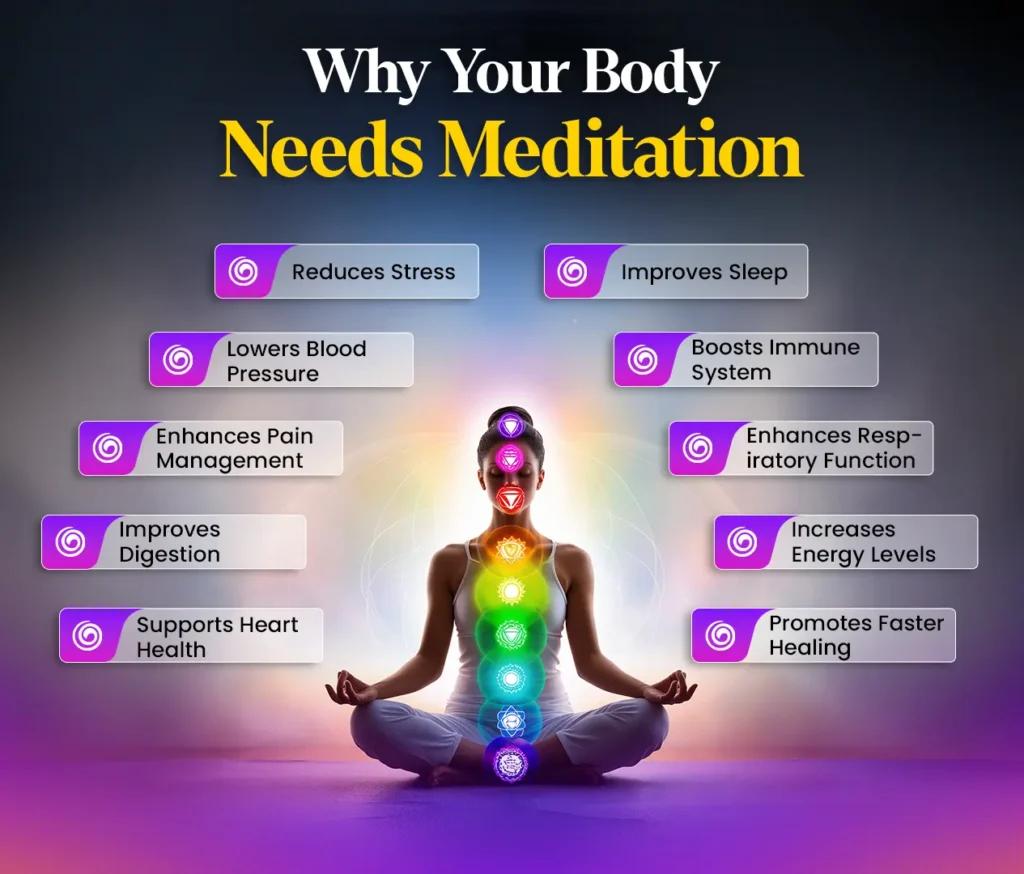 Why Your Body
Needs Meditation

Reduces Stress

Lowers Blood Pressure

Enhances Pain Management

Improves Digestion

Supports Heart Health

Improves Sleep

Boosts Immune System

Enhances Respiratory Function

Increases Energy Levels

Promotes Faster Healing